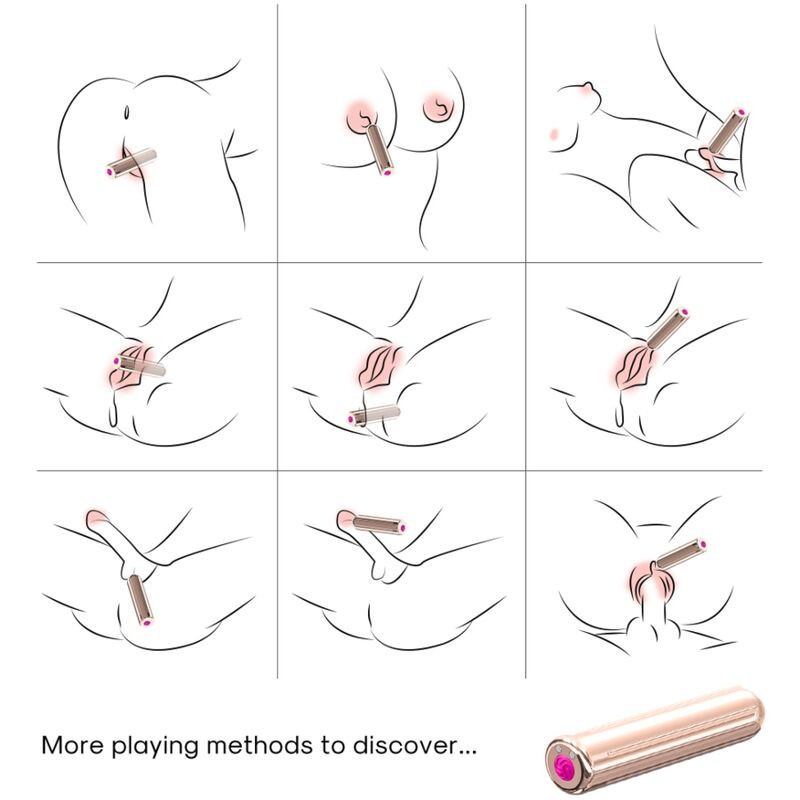 More playing methods to discover...